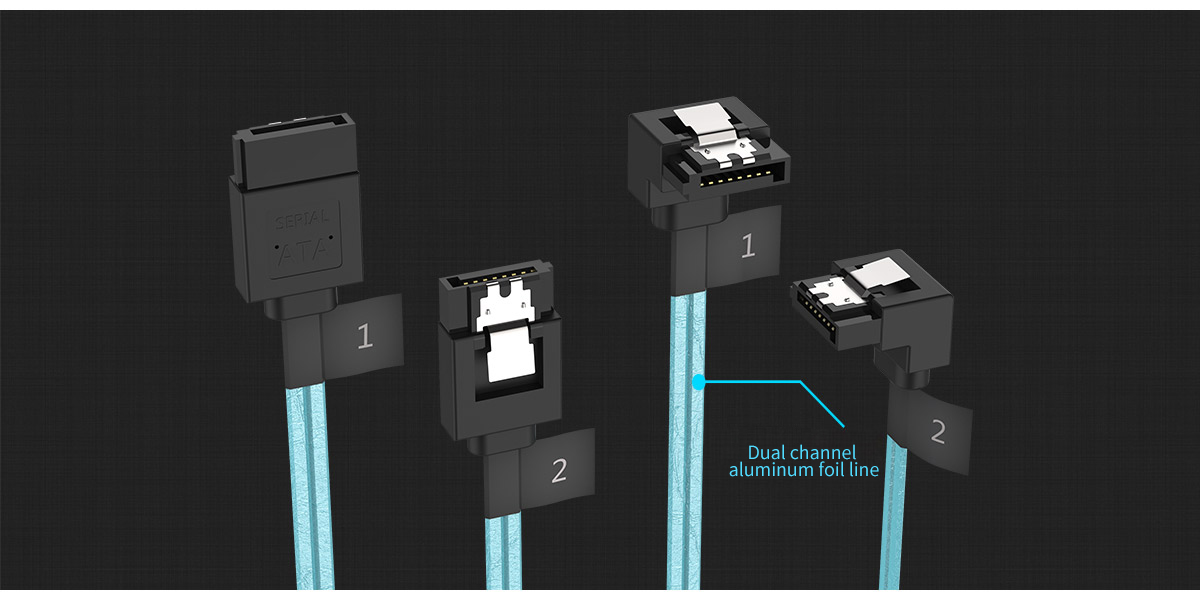 SERIAL
ATA

1

2

1

2

Dual channel
aluminum foil line